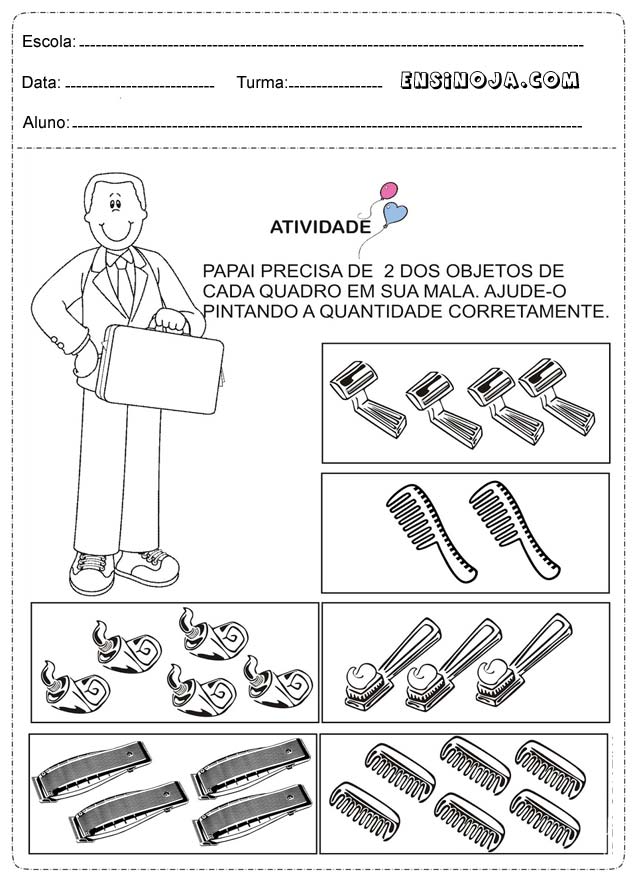 Escola: 

Data: Turma: ENSINOJA.COM

Aluno: 

ATIVIDADE

PAPAI PRECISA DE 2 DOS OBJETOS DE CADA QUADRO EM SUA MALA. AJUDE-O PINTANDO A QUANTIDADE CORRETAMENTE.