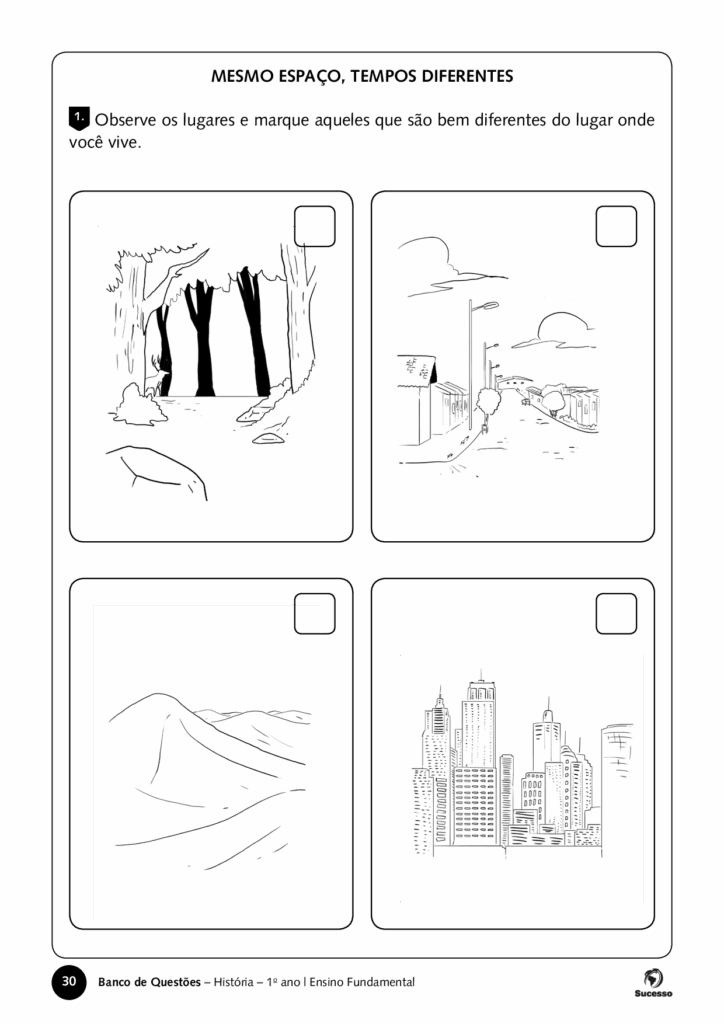 MESMO ESPAÇO, TEMPOS DIFERENTES

1. Observe os lugares e marque aqueles que são bem diferentes do lugar onde você vive.

30 Banco de Questões – História – 1º ano | Ensino Fundamental

Sucesso