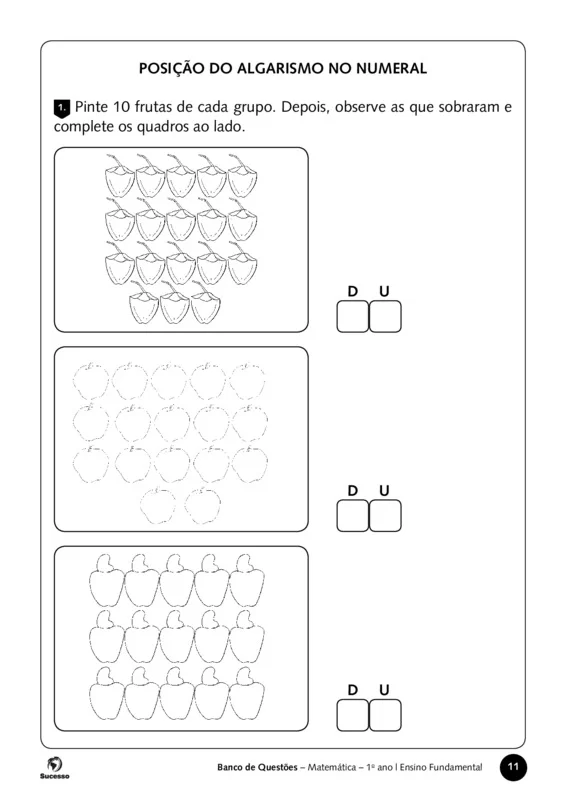 POSIÇÃO DO ALGARISMO NO NUMERAL

1. Pinte 10 frutas de cada grupo. Depois, observe as que sobraram e complete os quadros ao lado.

D U

D U

D U

Sucesso

Banco de Questões – Matemática – 1º ano | Ensino Fundamental 11