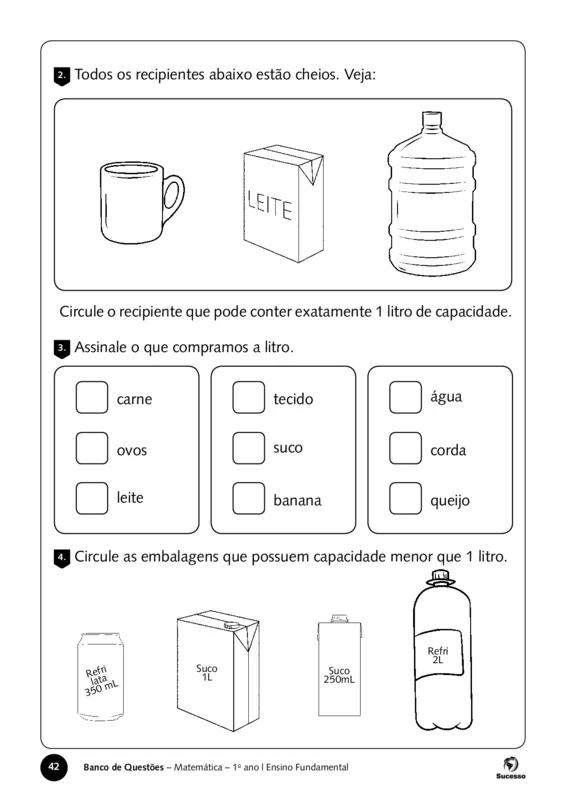 2. Todos os recipientes abaixo estão cheios. Veja:

LEITE

Circule o recipiente que pode conter exatamente 1 litro de capacidade.

3. Assinale o que compramos a litro.

carne
ovos
leite

tecido
suco
banana

água
corda
queijo

4. Circule as embalagens que possuem capacidade menor que 1 litro.

Refri lata 350 mL

Suco 1L

Suco 250mL

Refri 2L

42 Banco de Questões – Matemática – 1º ano | Ensino Fundamental

Sucesso