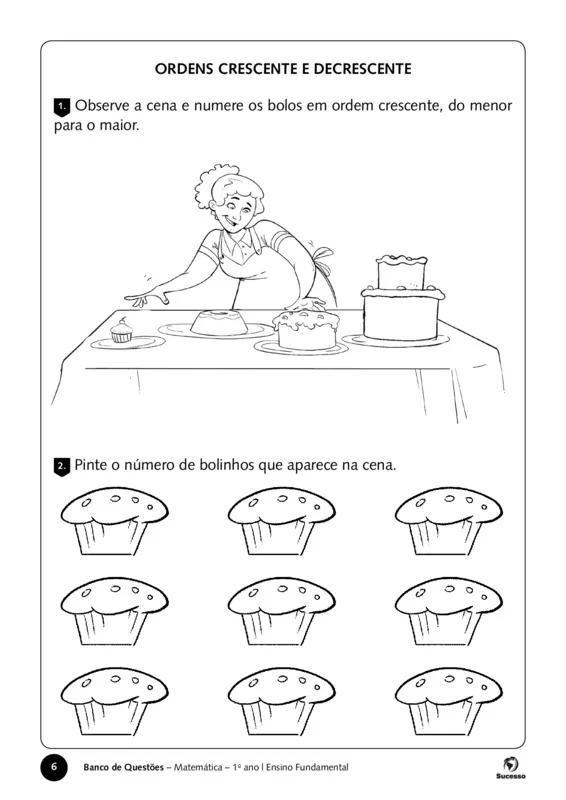 ORDENS CRESCENTE E DECRESCENTE

1. Observe a cena e numere os bolos em ordem crescente, do menor para o maior.

2. Pinte o número de bolinhos que aparece na cena.

6 Banco de Questões – Matemática – 1º ano | Ensino Fundamental

Sucesso