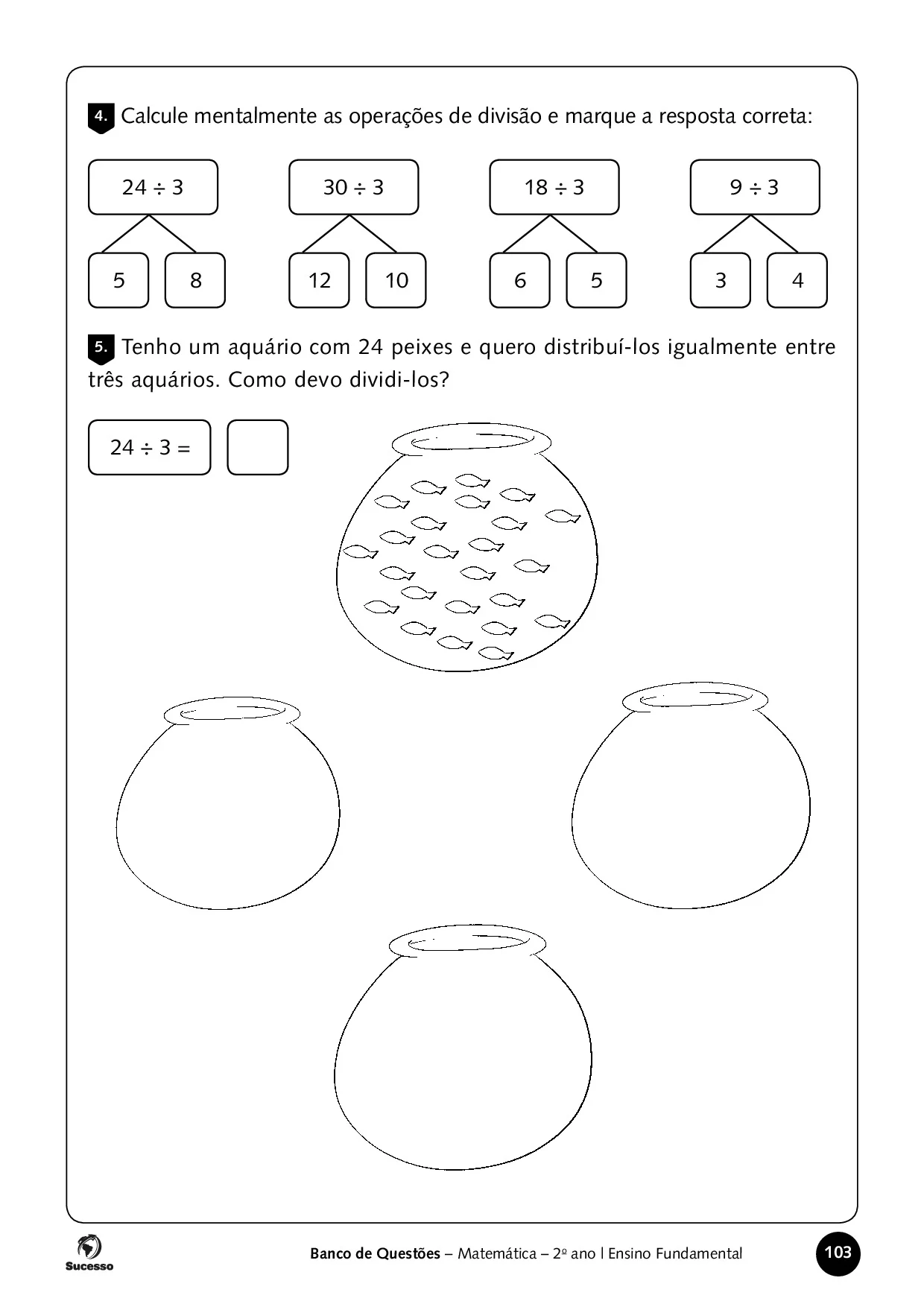 4. Calcule mentalmente as operações de divisão e marque a resposta correta:

$24 \div 3$

5 8

$30 \div 3$

12 10

$18 \div 3$

6 5

$9 \div 3$

3 4

5. Tenho um aquário com 24 peixes e quero distribuí-los igualmente entre três aquários. Como devo dividi-los?

$24 \div 3 =$

Sucesso

Banco de Questões – Matemática – 2º ano | Ensino Fundamental

103