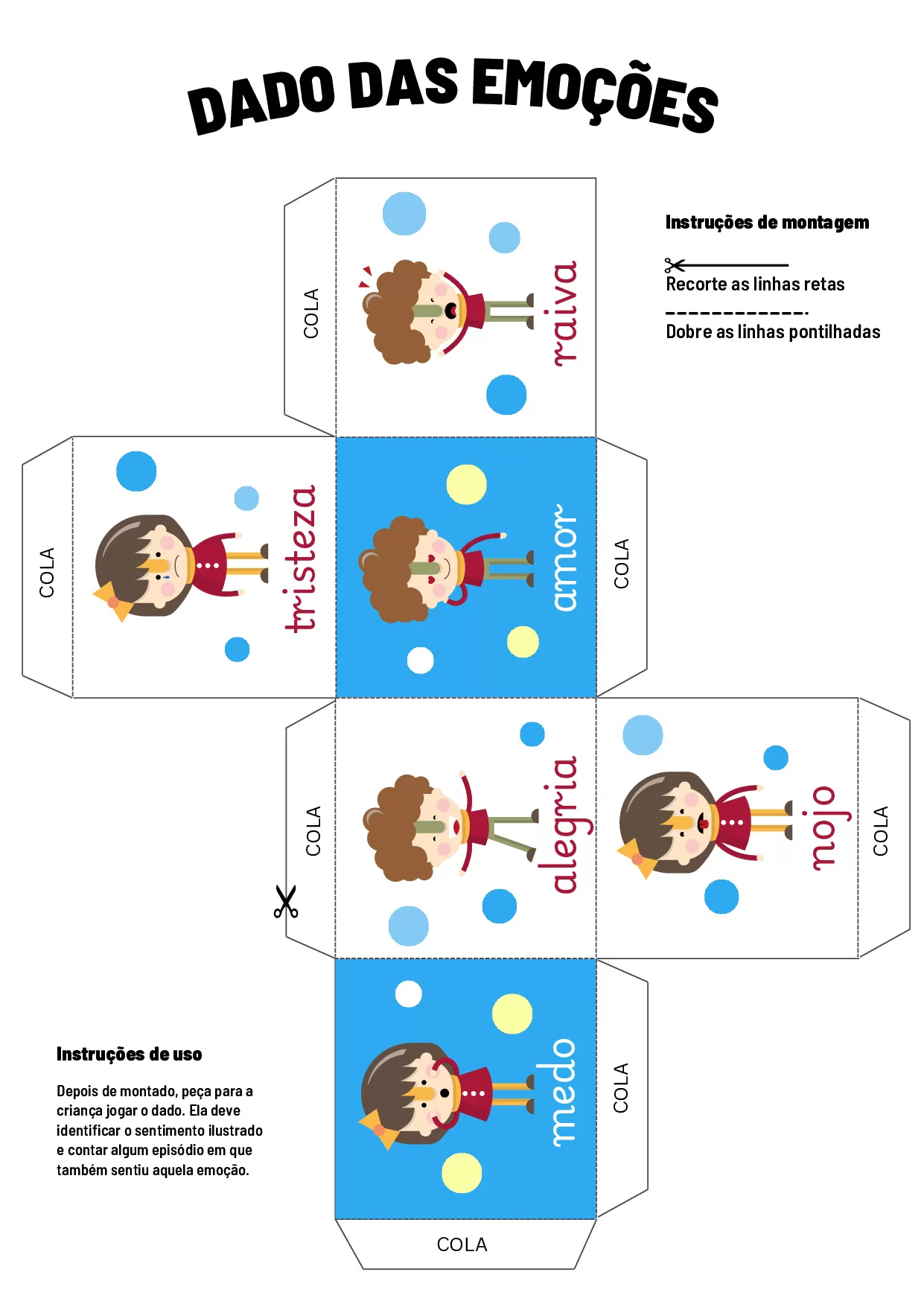 DADO DAS EMOÇÕES

Instruções de montagem

Recorte as linhas retas

Dobre as linhas pontilhadas

COLA

raiva

COLA

tristeza

amor

COLA

COLA

alegria

nojo

COLA

medo

COLA

COLA

Instruções de uso

Depois de montado, peça para a criança jogar o dado. Ela deve identificar o sentimento ilustrado e contar algum episódio em que também sentiu aquela emoção.