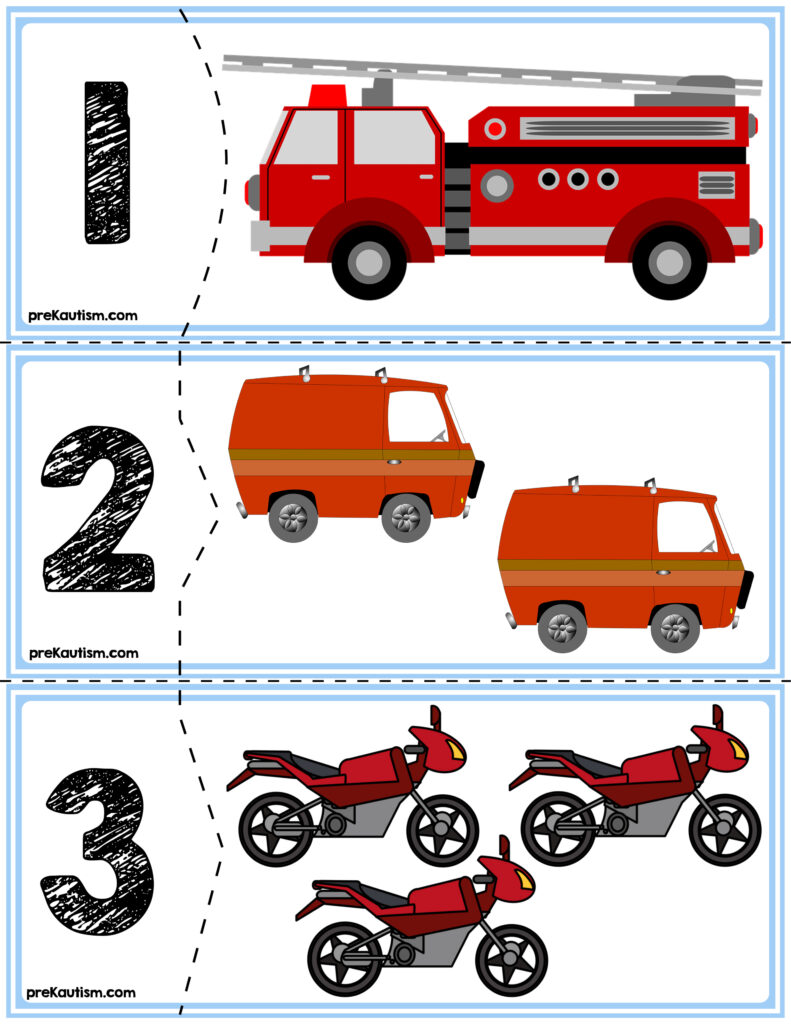 1

preKautism.com

2

preKautism.com

3

preKautism.com