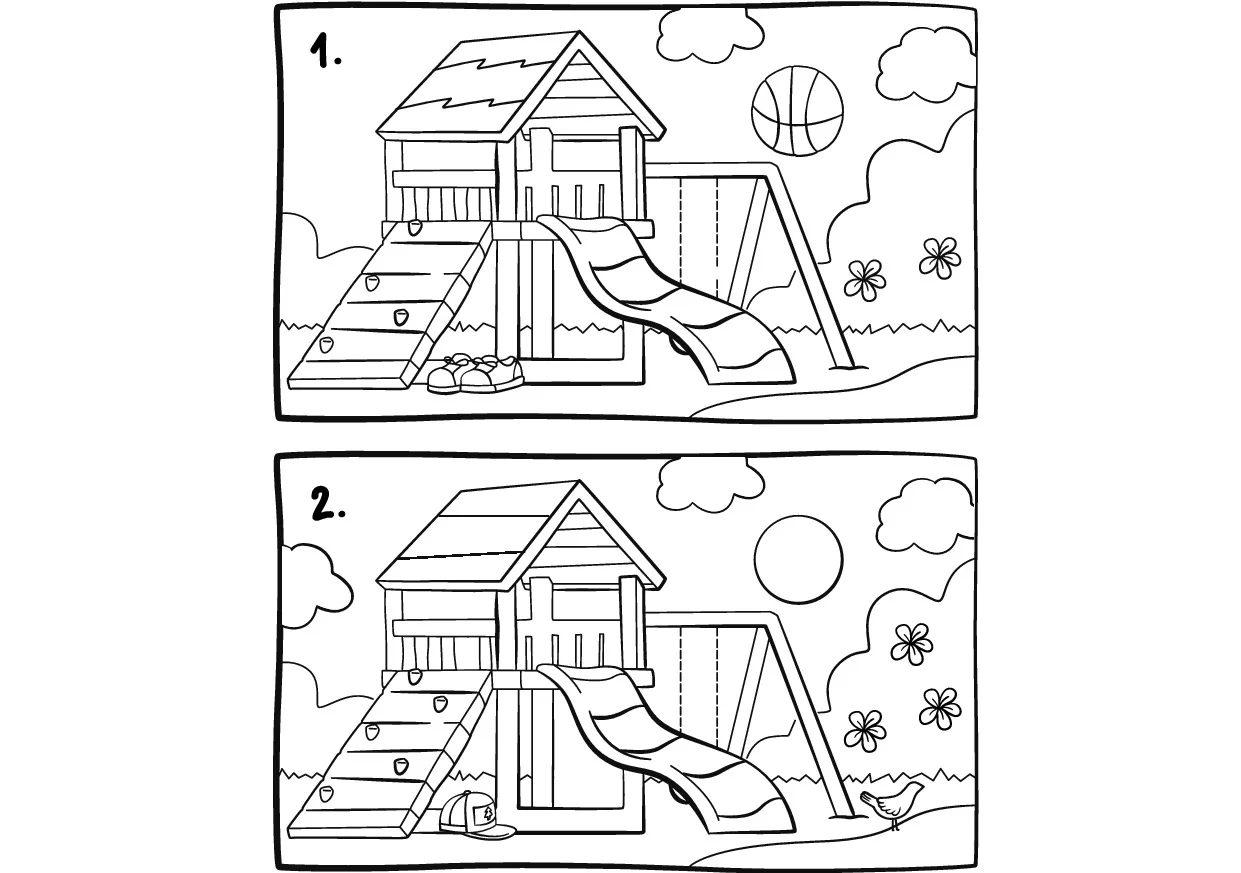 1.

2.