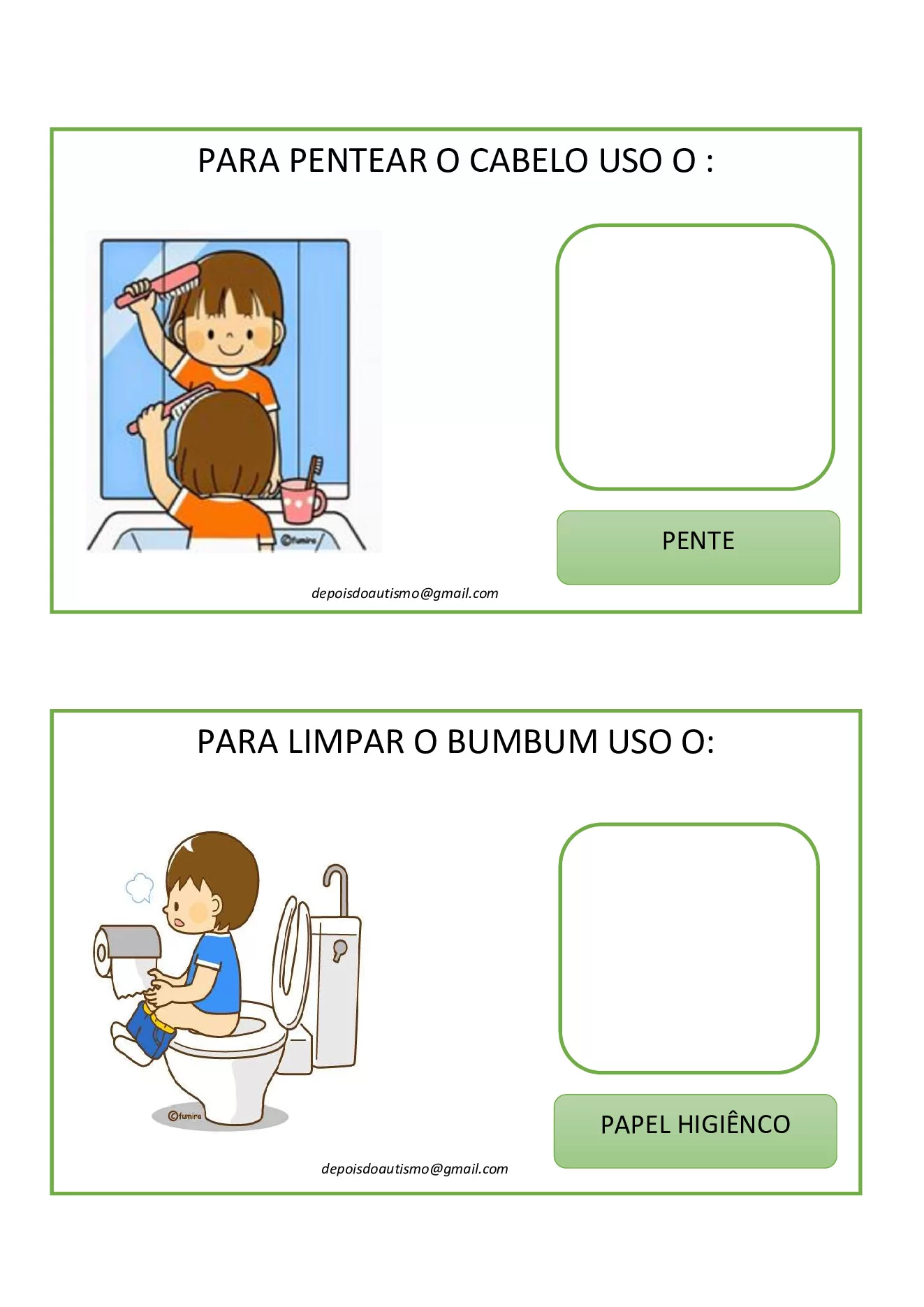 PARA PENTEAR O CABELO USO O :

©fumira

PENTE

depoisdoautismo@gmail.com

PARA LIMPAR O BUMBUM USO O:

©fumira

PAPEL HIGIÊNCO

depoisdoautismo@gmail.com